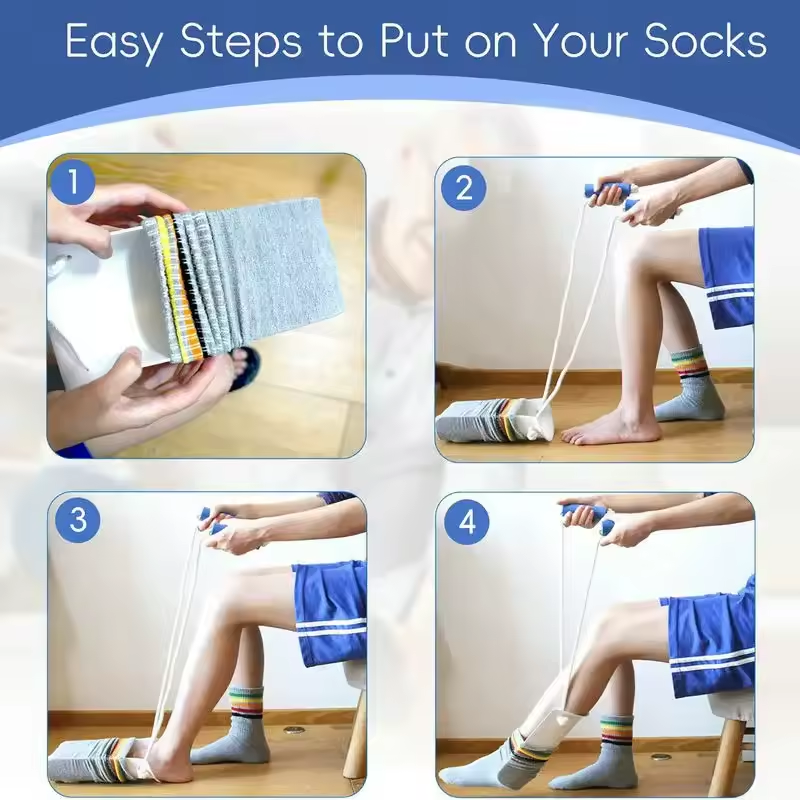 Easy Steps to Put on Your Socks

1

2

3

4